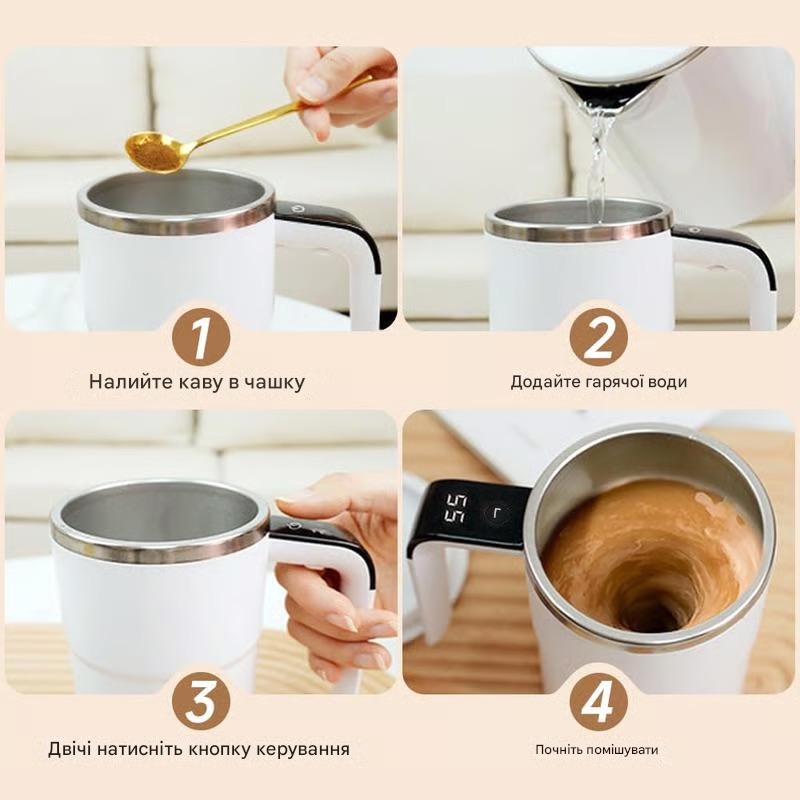 1
Налийте каву в чашку

2
Додайте гарячої води

3
Двічі натисніть кнопку керування

55

4
Почніть помішувати